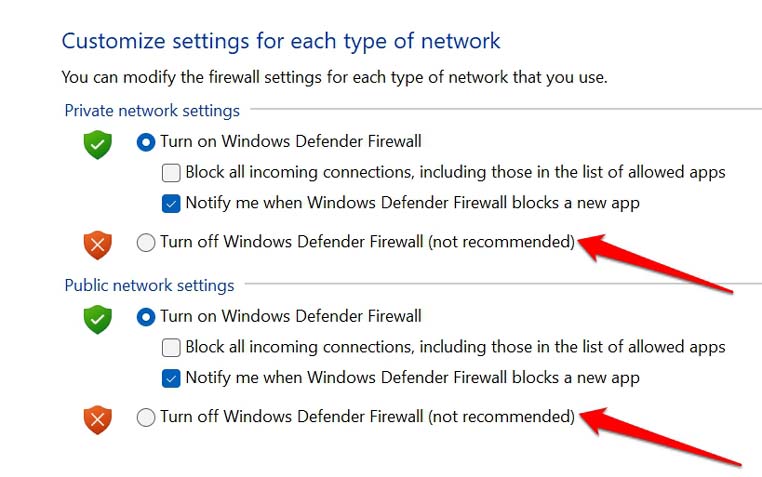 Customize settings for each type of network

You can modify the firewall settings for each type of network that you use.

Private network settings

Turn on Windows Defender Firewall

Block all incoming connections, including those in the list of allowed apps

Notify me when Windows Defender Firewall blocks a new app

Turn off Windows Defender Firewall (not recommended)

Public network settings

Turn on Windows Defender Firewall

Block all incoming connections, including those in the list of allowed apps

Notify me when Windows Defender Firewall blocks a new app

Turn off Windows Defender Firewall (not recommended)